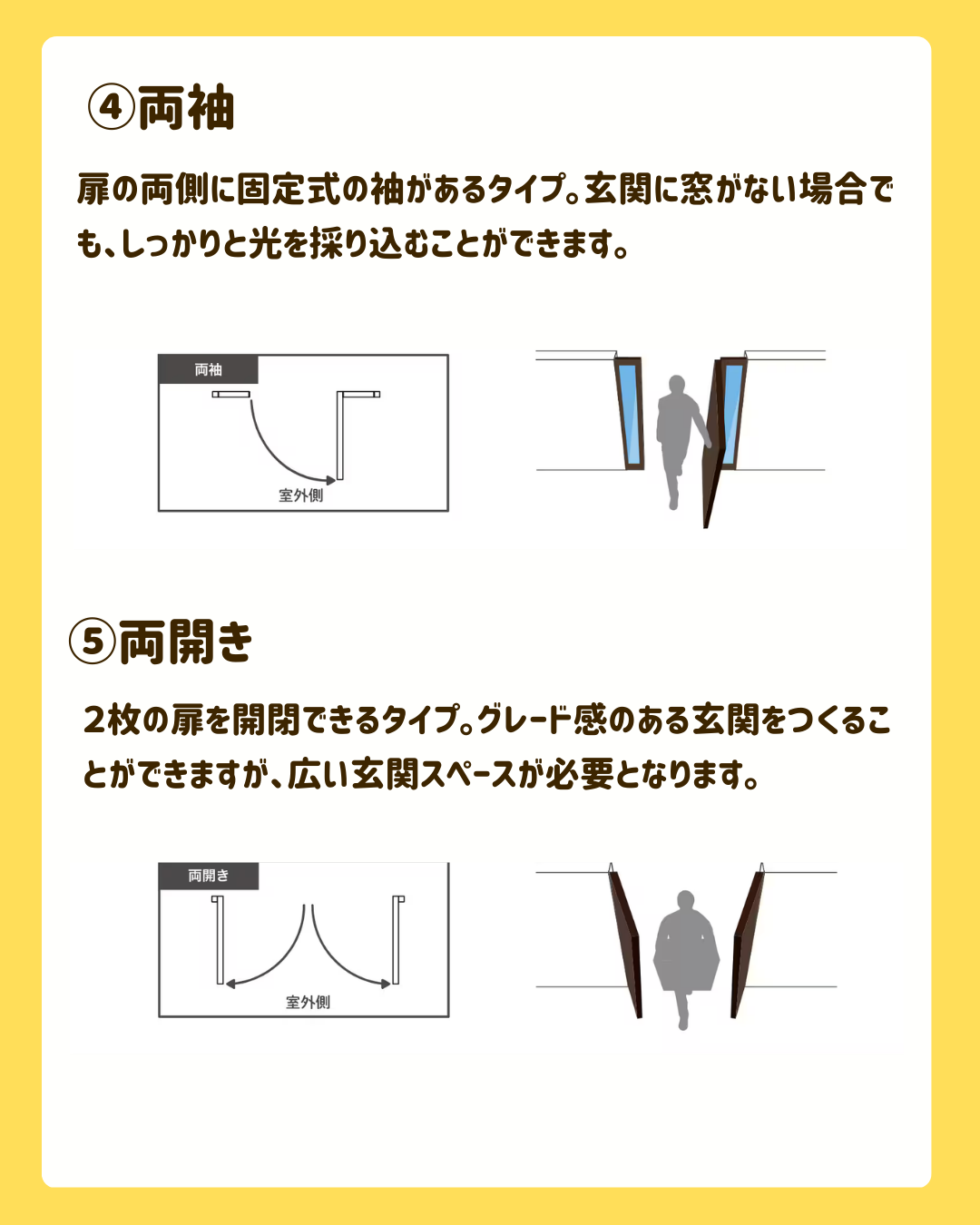 ④両袖

扉の両側に固定式の袖があるタイプ。玄関に窓がない場合でも、しっかりと光を採り込むことができます。

両袖

室外側

⑤両開き

2枚の扉を開閉できるタイプ。グレード感のある玄関をつくることができますが、広い玄関スペースが必要となります。

両開き

室外側