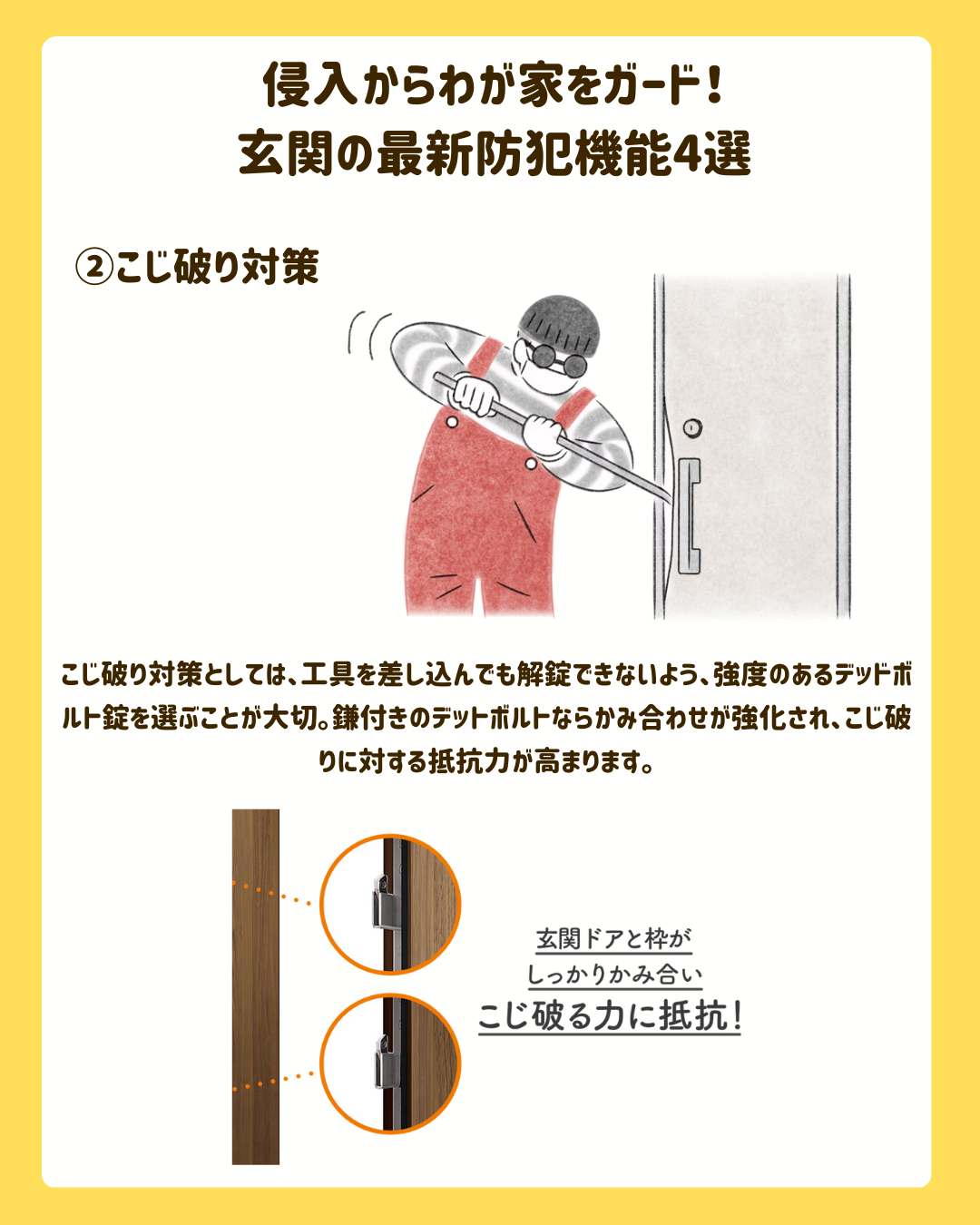 侵入からわが家をガード！
玄関の最新防犯機能4選

②こじ破り対策

こじ破り対策としては、工具を差し込んでも解錠できないよう、強度のあるデッドボルト錠を選ぶことが大切。鎌付きのデットボルトならかみ合わせが強化され、こじ破りに対する抵抗力が高まります。

玄関ドアと枠が
しっかりかみ合い
こじ破る力に抵抗！